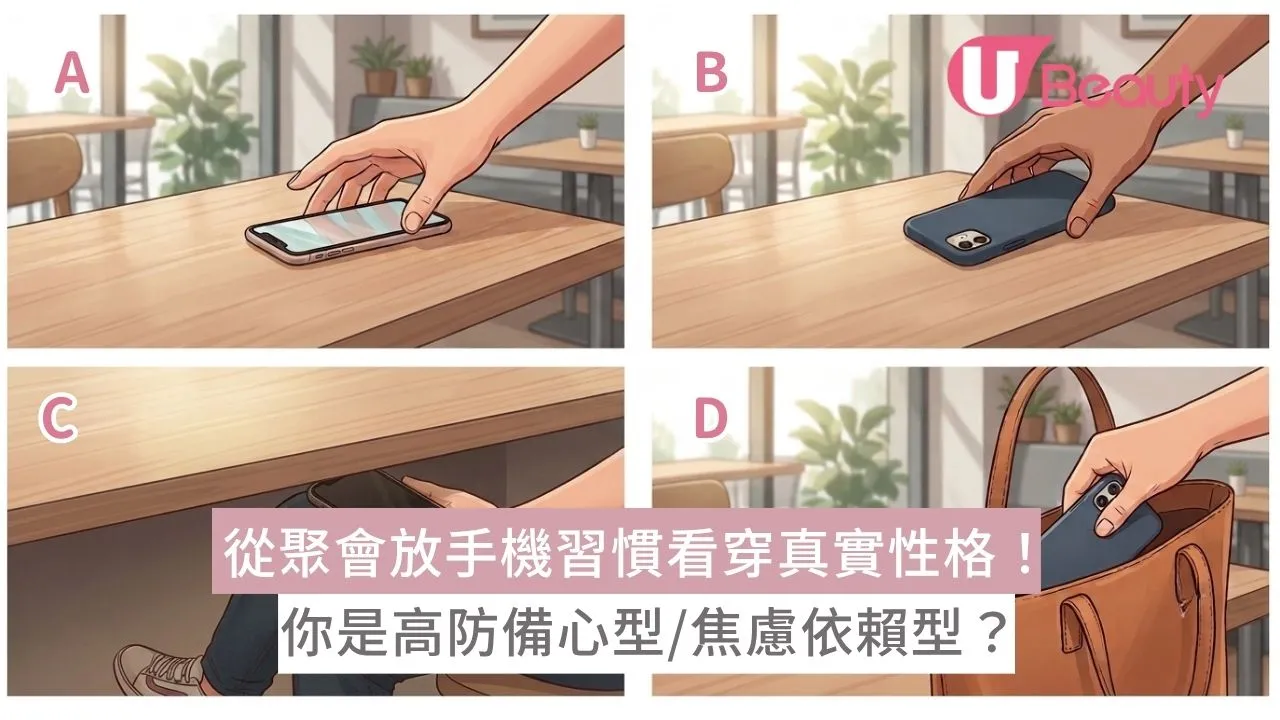 A

B

U Beauty

C

D

從聚會放手機習慣看穿真實性格！

你是高防備心型/焦慮依賴型？