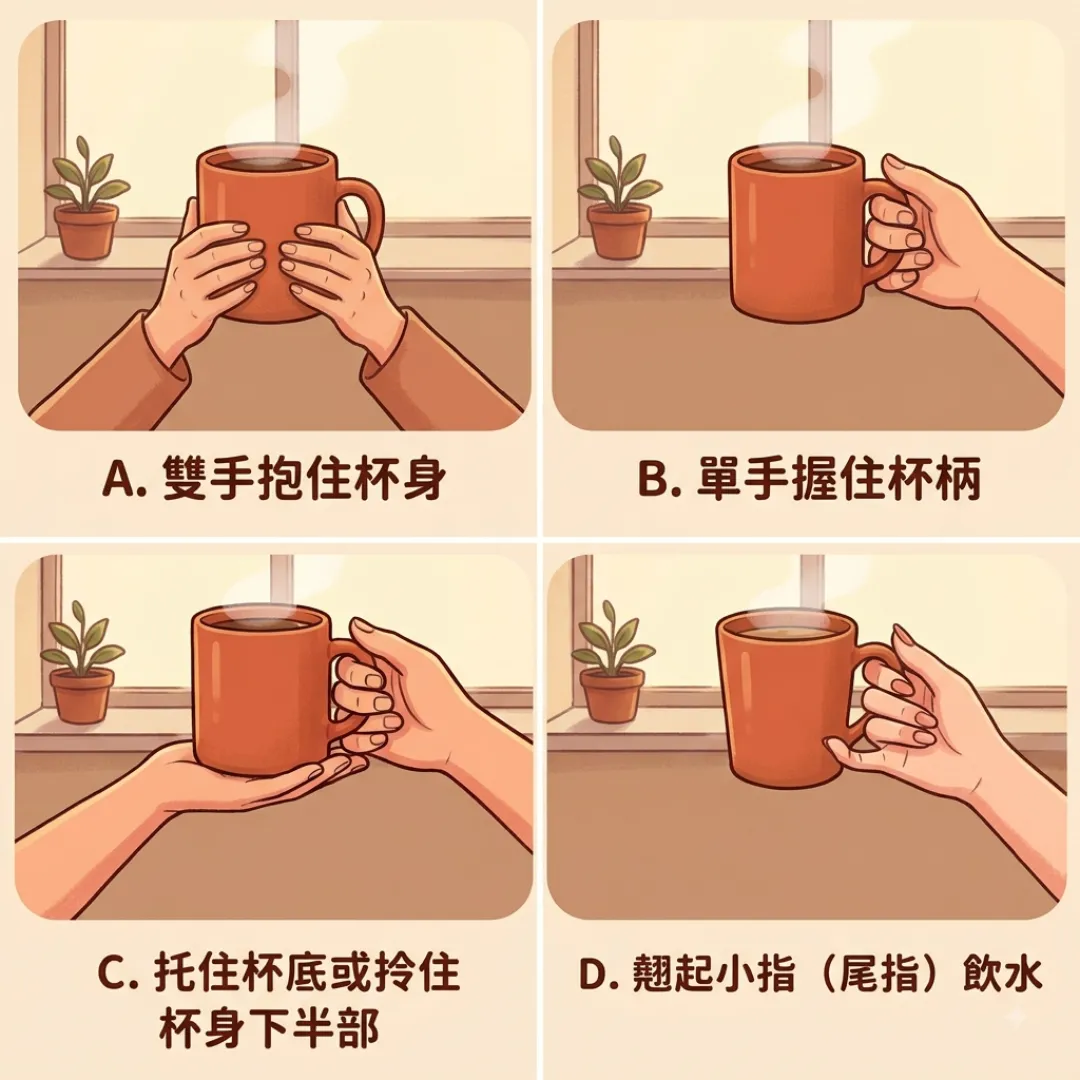 A. 雙手抱住杯身

B. 單手握住杯柄

C. 托住杯底或拎住杯身下半部

D. 翹起小指（尾指）飲水