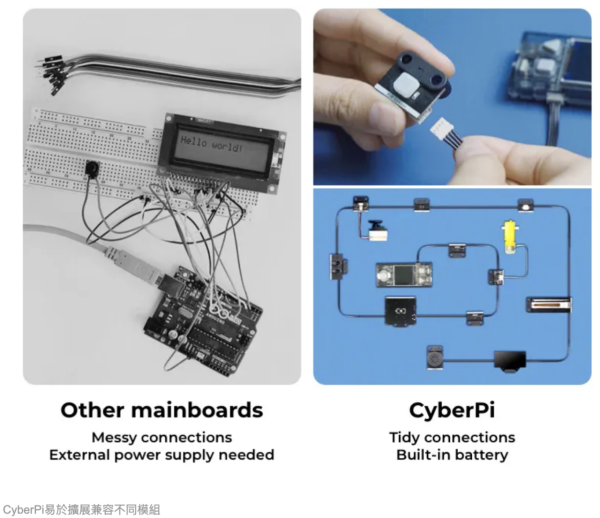 Hello world!

Other mainboards
Messy connections
External power supply needed

CyberPi
Tidy connections
Built-in battery

CyberPi易於擴展兼容不同模組