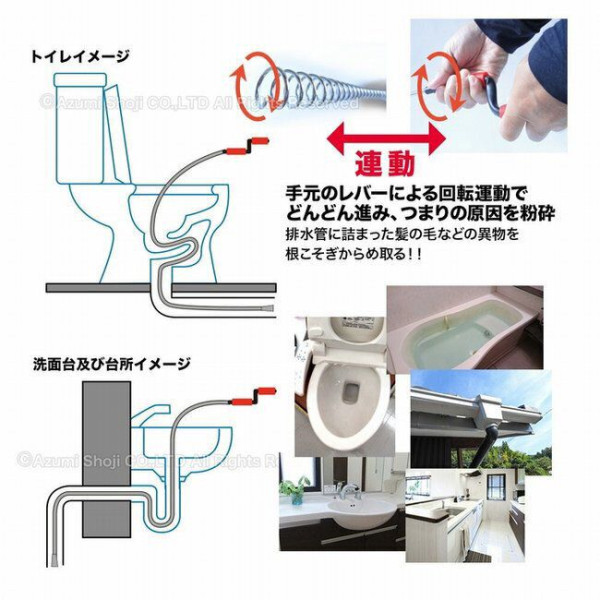 トイレイメージ

©Azumi Shoji CO.,LTD All Rights Reserved

連動

手元のレバーによる回転運動でどんどん進み、つまりの原因を粉砕

排水管に詰まった髪の毛などの異物を根こそぎからめ取る!!

洗面台及び台所イメージ

©Azumi Shoji CO.,LTD All Rights Re