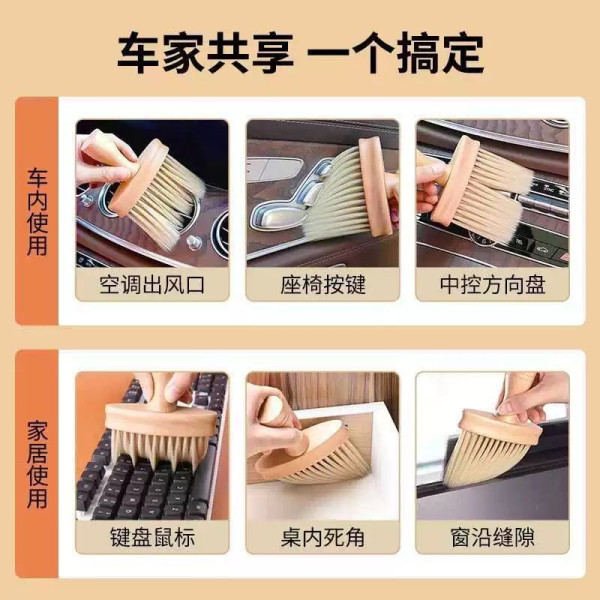 车家共享 一个搞定

车内使用

空调出风口

座椅按键

中控方向盘

家居使用

键盘鼠标

桌内死角

窗沿缝隙