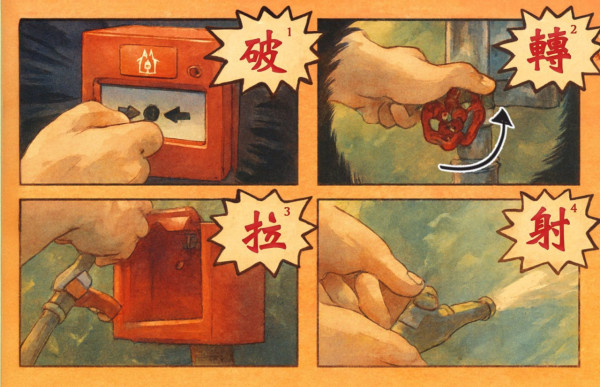 破 1

轉 2

拉 3

射 4