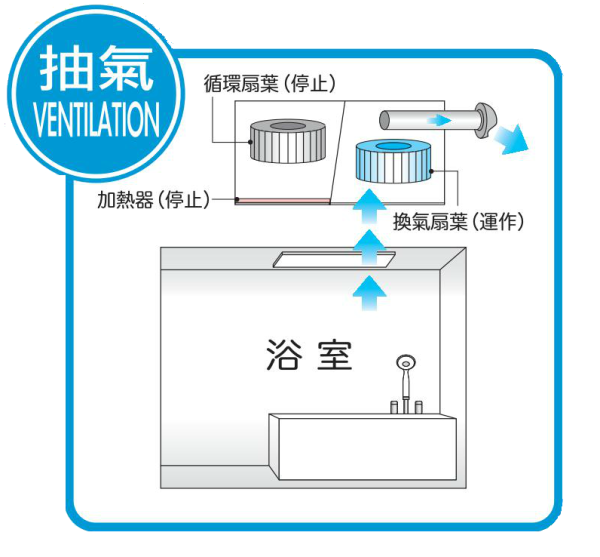 抽氣
VENTILATION

循環扇葉（停止）

加熱器（停止）

換氣扇葉（運作）

浴室