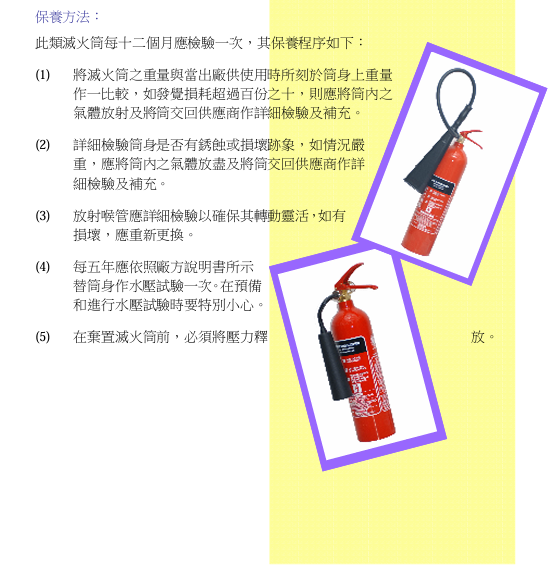 保養方法：

此類滅火筒每十二個月應檢驗一次，其保養程序如下：

(1) 將滅火筒之重量與當出廠供使用時所刻於筒身上重量作一比較，如發覺損耗超過百份之十，則應將筒內之氣體放射及將筒交回供應商作詳細檢驗及補充。

(2) 詳細檢驗筒身是否有銹蝕或損壞跡象，如情況嚴重，應將筒內之氣體放盡及將筒交回供應商作詳細檢驗及補充。

(3) 放射喉管應詳細檢驗以確保其轉動靈活，如有損壞，應重新更換。

(4) 每五年應依照廠方說明書所示替筒身作水壓試驗一次。在預備和進行水壓試驗時要特別小心。

(5) 在棄置滅火筒前，必須將壓力釋放。