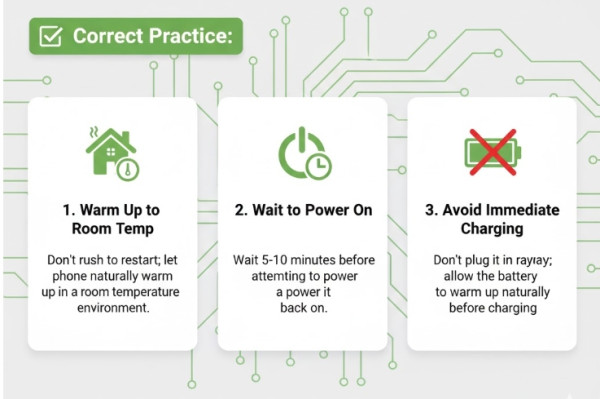 Correct Practice:

1. Warm Up to Room Temp

Don't rush to restart; let phone naturally warm up in a room temperature environment.

2. Wait to Power On

Wait 5-10 minutes before attemting to power a power it back on.

3. Avoid Immediate Charging

Don't plug it in rayray; allow the battery to warm up naturally before charging