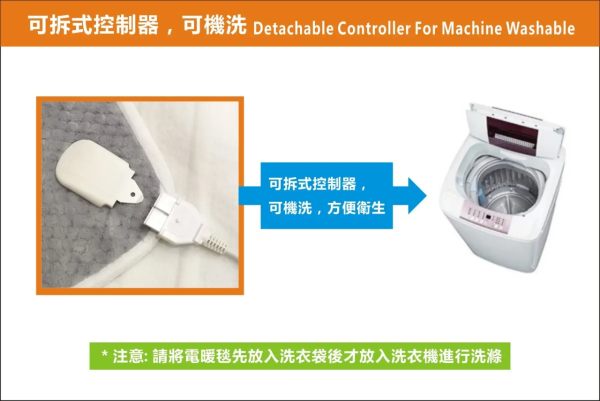 可拆式控制器，可機洗 Detachable Controller For Machine Washable

可拆式控制器，
可機洗，方便衛生

* 注意: 請將電暖毯先放入洗衣袋後才放入洗衣機進行洗滌