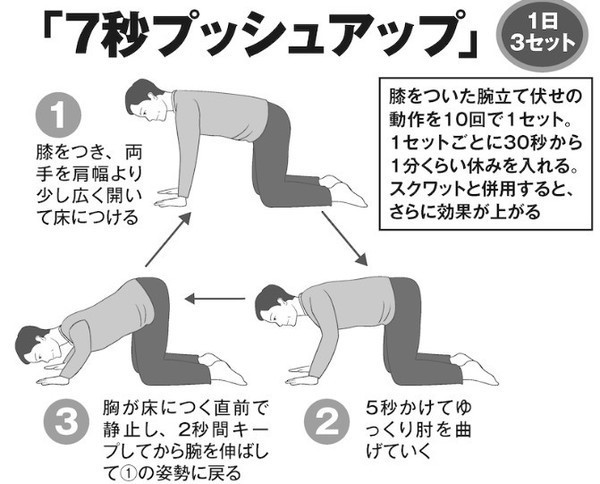 「7秒プッシュアップ」

1日
3セット

膝をついた腕立て伏せの動作を10回で1セット。1セットごとに30秒から1分くらい休みを入れる。スクワットと併用すると、さらに効果が上がる

1
膝をつき、両手を肩幅より少し広く開いて床につける

2
5秒かけてゆっくり肘を曲げていく

3
胸が床につく直前で静止し、2秒間キープしてから腕を伸ばして①の姿勢に戻る