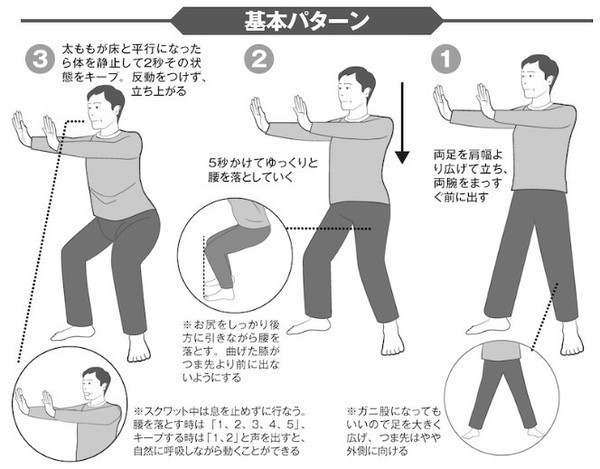 基本パターン

3
太ももが床と平行になったら体を静止して2秒その状態をキープ。反動をつけず、立ち上がる

2
5秒かけてゆっくりと腰を落としていく

1
両足を肩幅より広げて立ち、両腕をまっすぐ前に出す

※お尻をしっかり後方に引きながら腰を落とす。曲げた膝がつま先より前に出ないようにする

※スクワット中は息を止めずに行なう。腰を落とす時は「1、2、3、4、5」、キープする時は「1、2」と声を出すと、自然に呼吸しながら動くことができる

※ガニ股になってもいいので足を大きく広げ、つま先はやや外側に向ける