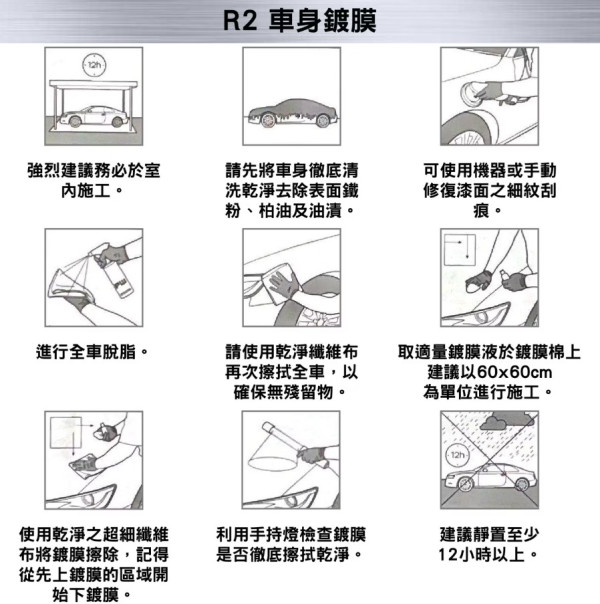 R2 車身鍍膜

12h

強烈建議務必於室內施工。

請先將車身徹底清洗乾淨去除表面鐵粉、柏油及油漬。

可使用機器或手動修復漆面之細紋刮痕。

進行全車脫脂。

請使用乾淨纖維布再次擦拭全車，以確保無殘留物。

取適量鍍膜液於鍍膜棉上建議以60x60cm為單位進行施工。

使用乾淨之超細纖維布將鍍膜擦除，記得從先上鍍膜的區域開始下鍍膜。

利用手持燈檢查鍍膜是否徹底擦拭乾淨。

12h

建議靜置至少12小時以上。