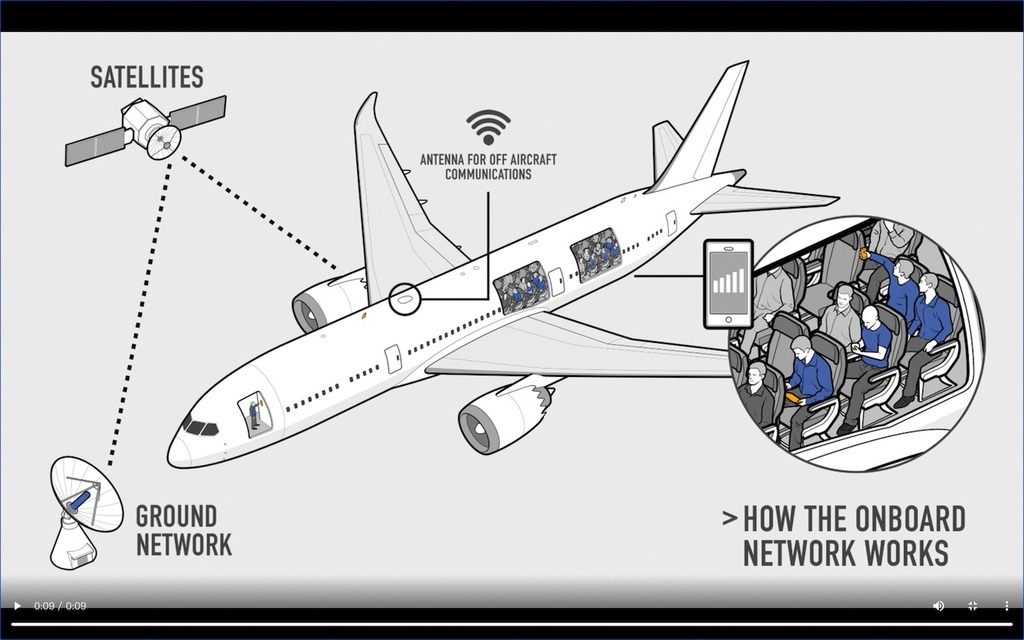 SATELLITES

ANTENNA FOR OFF AIRCRAFT COMMUNICATIONS

GROUND NETWORK

> HOW THE ONBOARD NETWORK WORKS

0:09 / 0:09