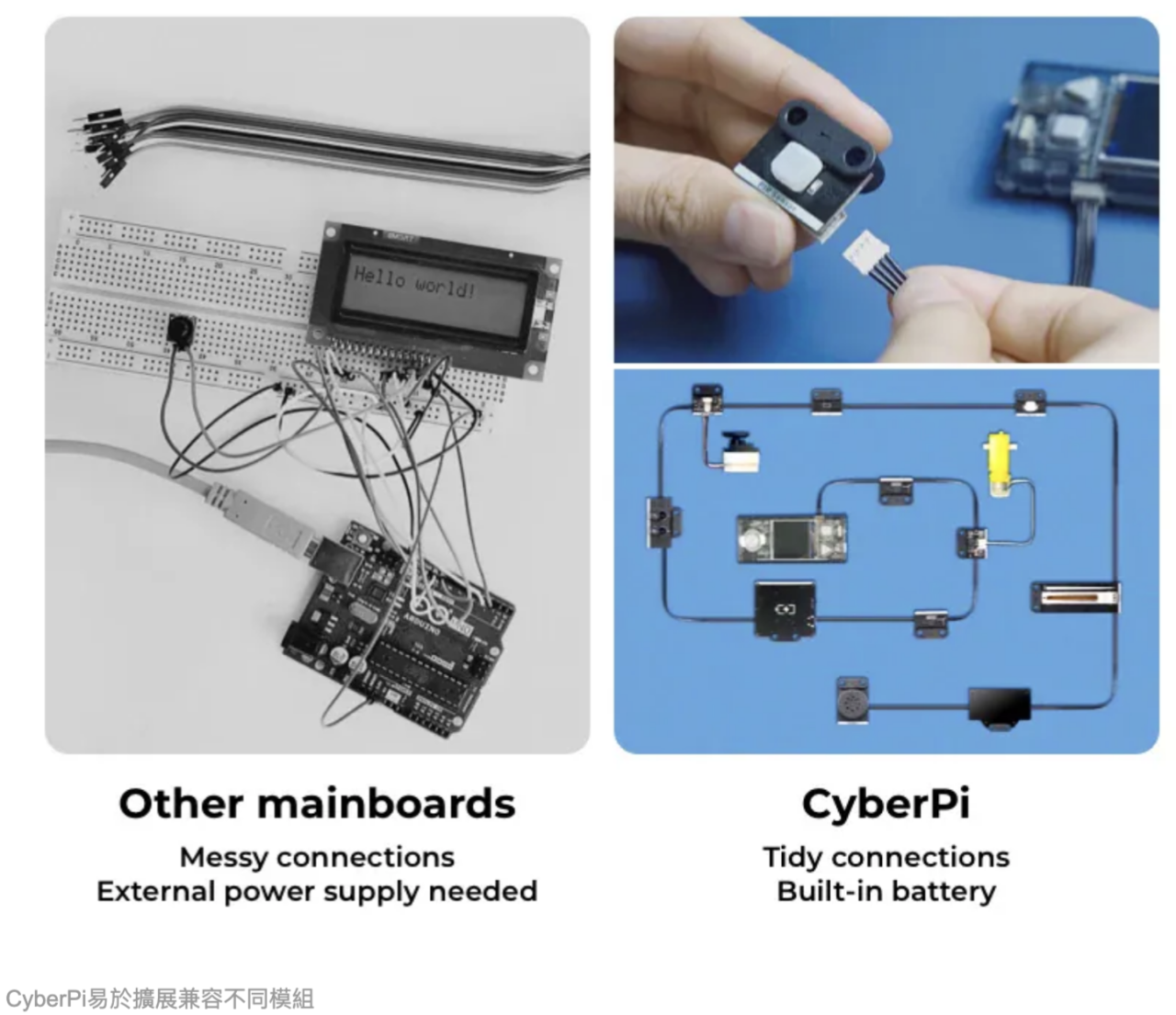 Hello world!

Other mainboards

Messy connections
External power supply needed

CyberPi

Tidy connections
Built-in battery

CyberPi易於擴展兼容不同模組