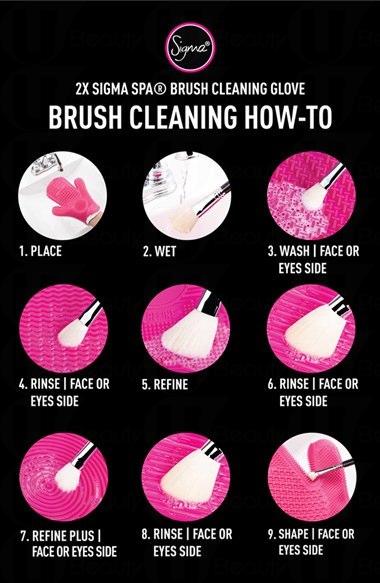 Sigma®

2X SIGMA SPA® BRUSH CLEANING GLOVE

BRUSH CLEANING HOW-TO

1. PLACE

2. WET

3. WASH | FACE OR EYES SIDE

4. RINSE | FACE OR EYES SIDE

5. REFINE

6. RINSE | FACE OR EYES SIDE

7. REFINE PLUS | FACE OR EYES SIDE

8. RINSE | FACE OR EYES SIDE

9. SHAPE | FACE OR EYES SIDE